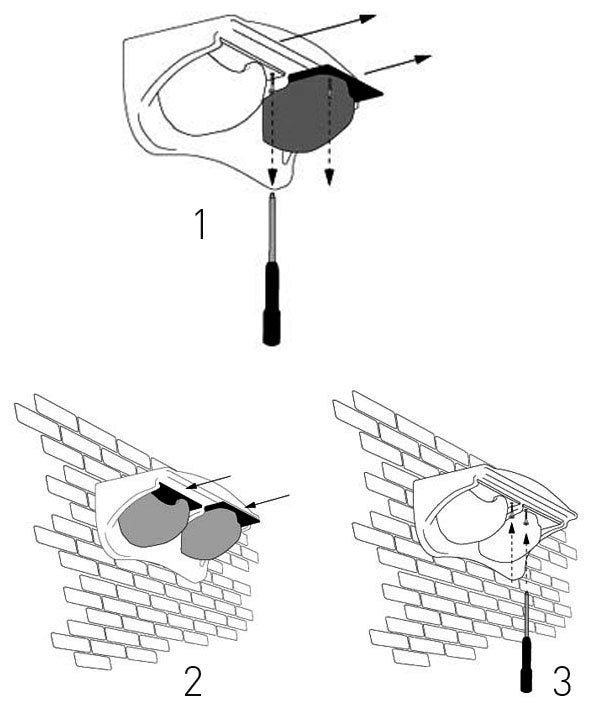 1

2

3